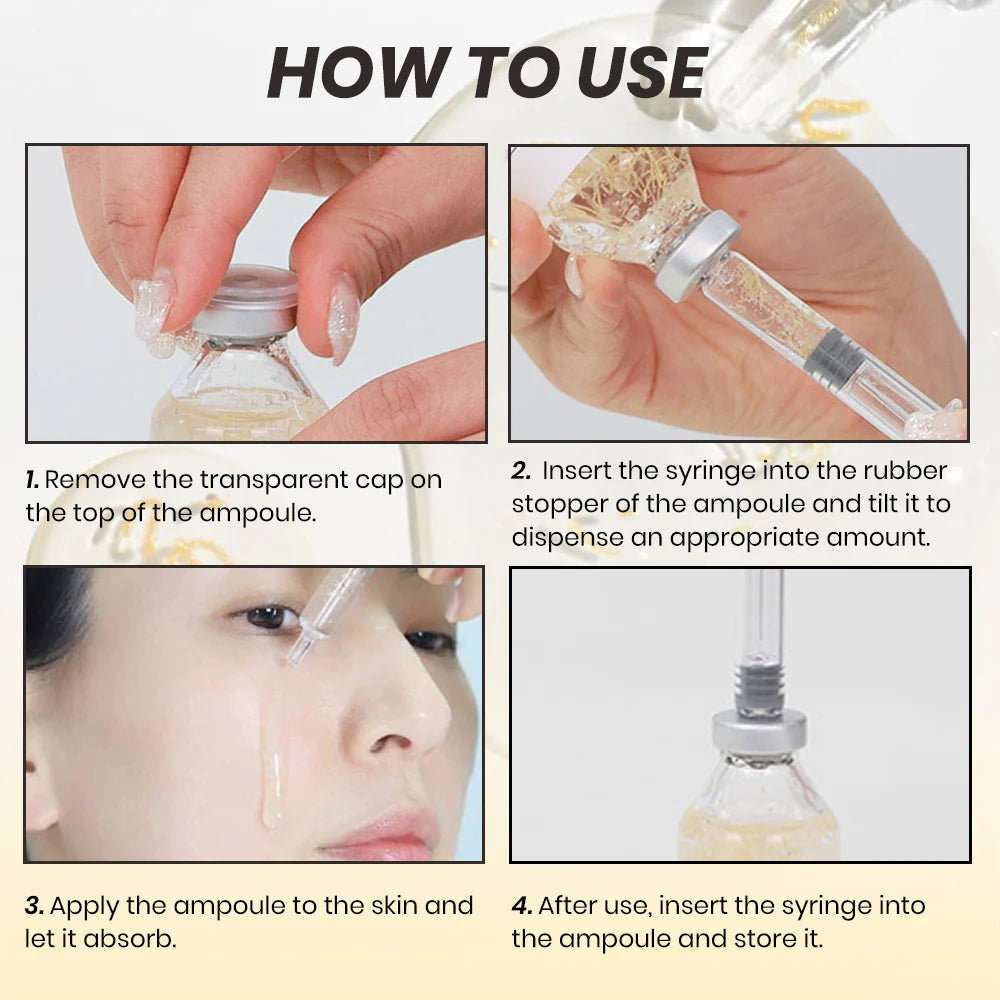 HOW TO USE

1. Remove the transparent cap on the top of the ampoule.

2. Insert the syringe into the rubber stopper of the ampoule and tilt it to dispense an appropriate amount.

3. Apply the ampoule to the skin and let it absorb.

4. After use, insert the syringe into the ampoule and store it.