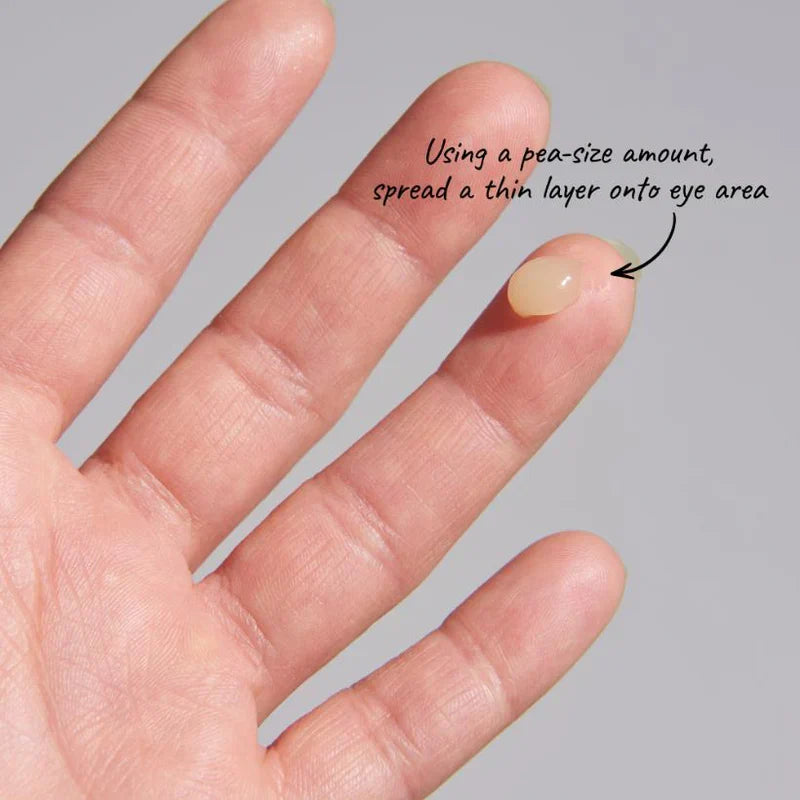 Using a pea-size amount, spread a thin layer onto eye area